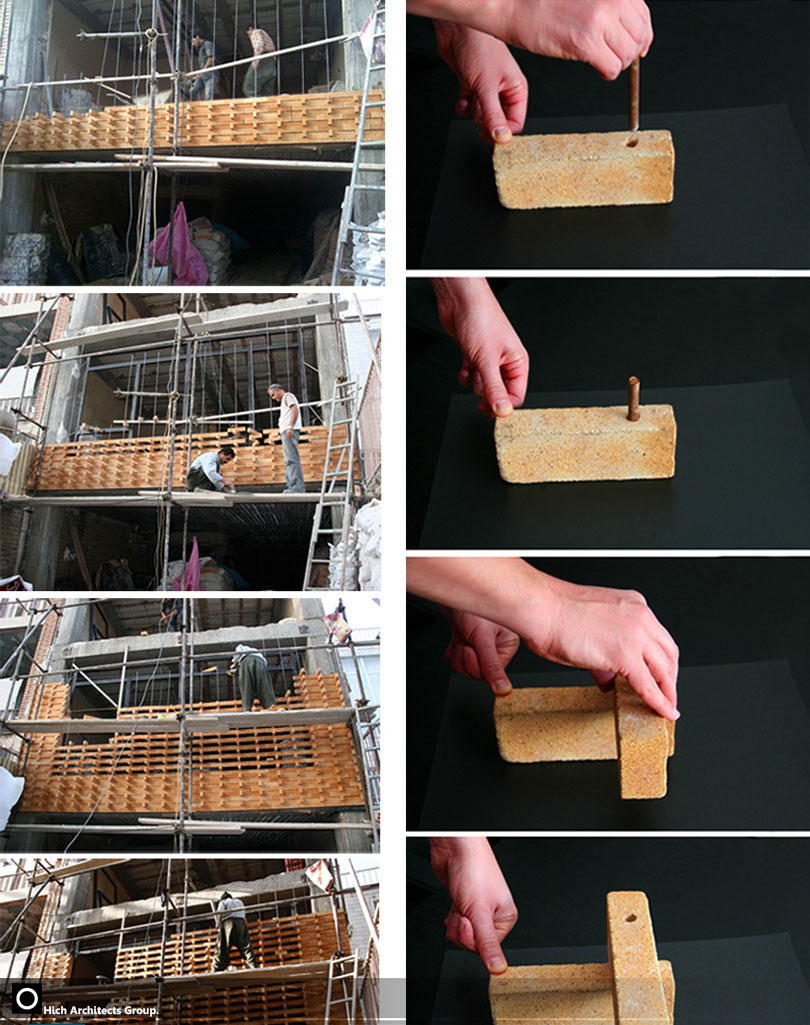 Hich Architects Group.