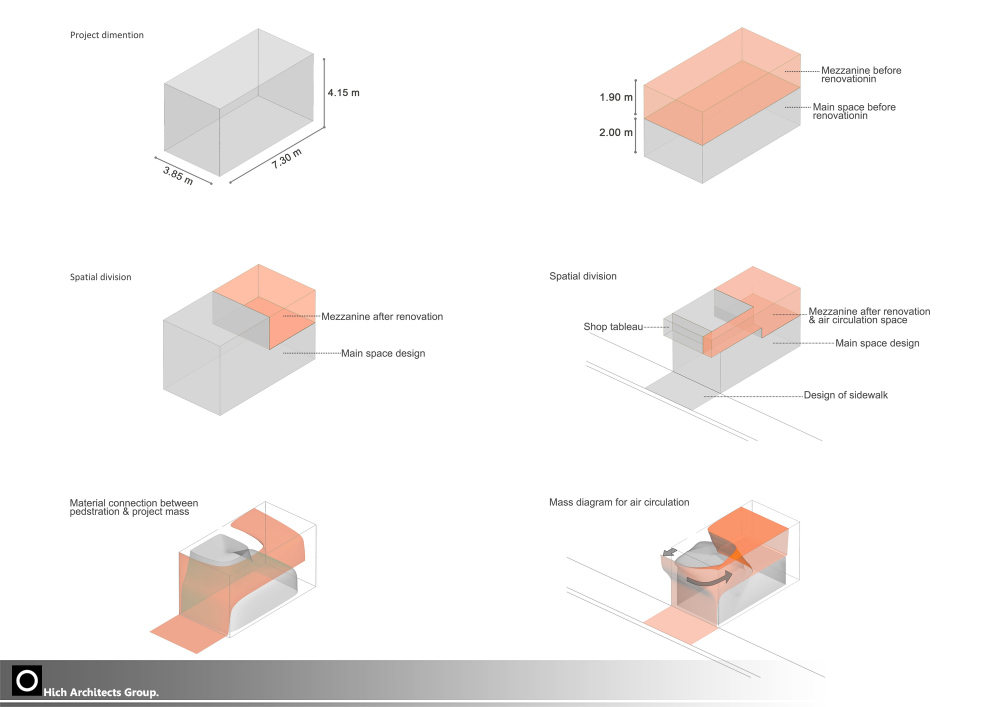 Project dimention

4.15 m

3.85 m

7.30 m

1.90 m

2.00 m

Mezzanine before renovationin

Main space before renovationin

Spatial division

Mezzanine after renovation

Main space design

Spatial division

Shop tableau

Mezzanine after renovation & air circulation space

Main space design

Design of sidewalk

Material connection between pedstration & project mass

Mass diagram for air circulation

Hich Architects Group.